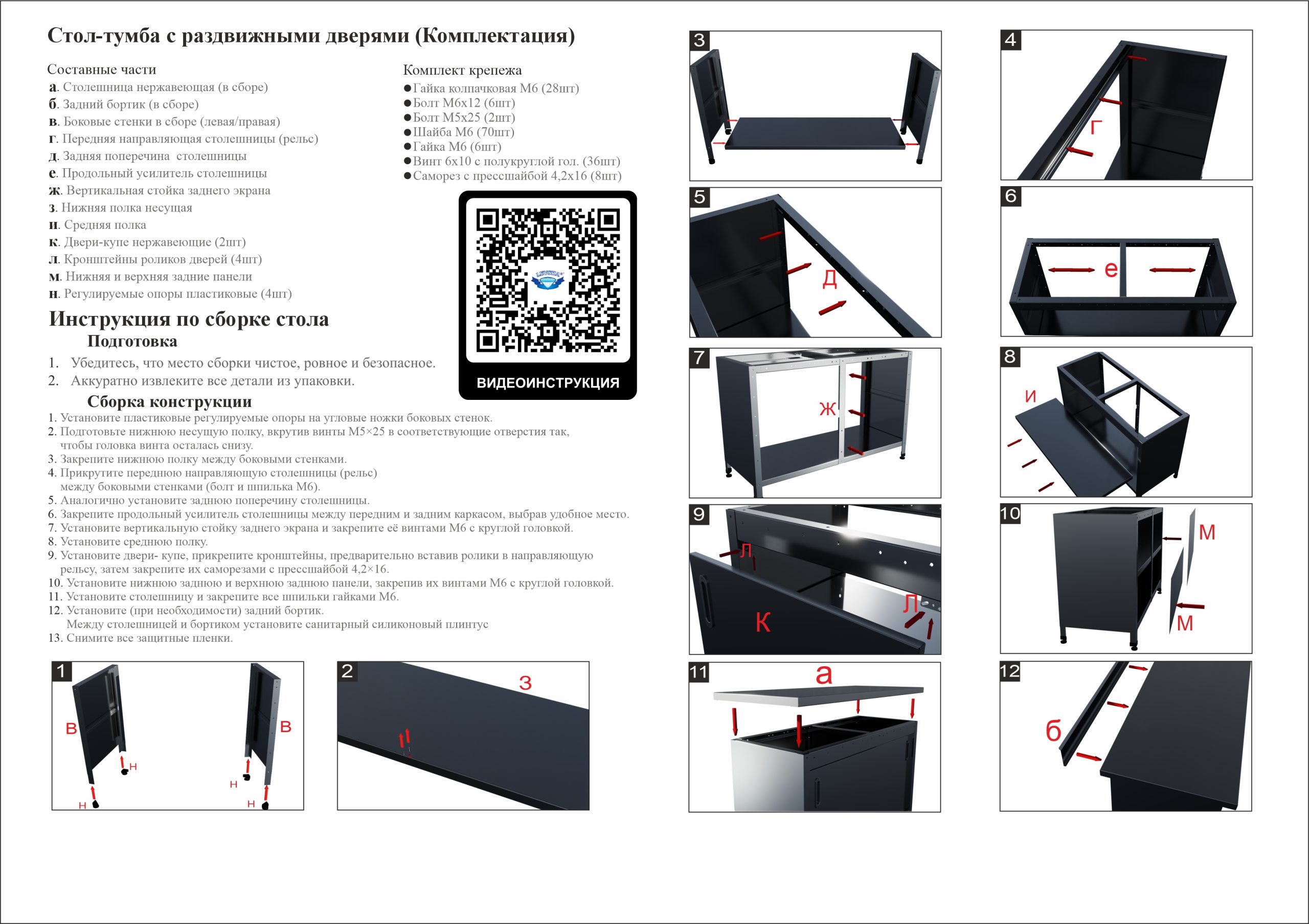 Стол-тумба с раздвижными дверями (Комплектация)

Составные части
а. Столешница нержавеющая (в сборе)
б. Задний бортик (в сборе)
в. Боковые стенки в сборе (левая/правая)
г. Передняя направляющая столешницы (рельс)
д. Задняя поперечина столешницы
е. Продольный усилитель столешницы
ж. Вертикальная стойка заднего экрана
з. Нижняя полка несущая
и. Средняя полка
к. Двери-купе нержавеющие (2шт)
л. Кронштейны роликов дверей (4шт)
м. Нижняя и верхняя задние панели
н. Регулируемые опоры пластиковые (4шт)

Комплект крепежа
●Гайка колпачковая М6 (28шт)
●Болт М6х12 (6шт)
●Болт М5х25 (2шт)
●Шайба М6 (70шт)
●Гайка М6 (6шт)
●Винт 6х10 с полукруглой гол. (36шт)
●Саморез с прессшайбой 4,2х16 (8шт)

ВИДЕОИНСТРУКЦИЯ

Инструкция по сборке стола
Подготовка
1. Убедитесь, что место сборки чистое, ровное и безопасное.
2. Аккуратно извлеките все детали из упаковки.
Сборка конструкции
1. Установите пластиковые регулируемые опоры на угловые ножки боковых стенок.
2. Подготовьте нижнюю несущую полку, вкрутив винты М5×25 в соответствующие отверстия так, чтобы головка винта осталась снизу.
3. Закрепите нижнюю полку между боковыми стенками.
4. Прикрутите переднюю направляющую столешницы (рельс) между боковыми стенками (болт и шпилька М6).
5. Аналогично установите заднюю поперечину столешницы.
6. Закрепите продольный усилитель столешницы между передним и задним каркасом, выбрав удобное место.
7. Установите вертикальную стойку заднего экрана и закрепите её винтами М6 с круглой головкой.
8. Установите среднюю полку.
9. Установите двери- купе, прикрепите кронштейны, предварительно вставив ролики в направляющую рельсу, затем закрепите их саморезами с прессшайбой 4,2×16.
10. Установите нижнюю заднюю и верхнюю заднюю панели, закрепив их винтами М6 с круглой головкой.
11. Установите столешницу и закрепите все шпильки гайками М6.
12. Установите (при необходимости) задний бортик.
Между столешницей и бортиком установите санитарный силиконовый плинтус
13. Снимите все защитные пленки.

1
в
в
н
н
н
н
2
з
3
4
г
5
д
6
е
7
ж
8
и
9
л
л
к
10
м
м
11
а
12
б